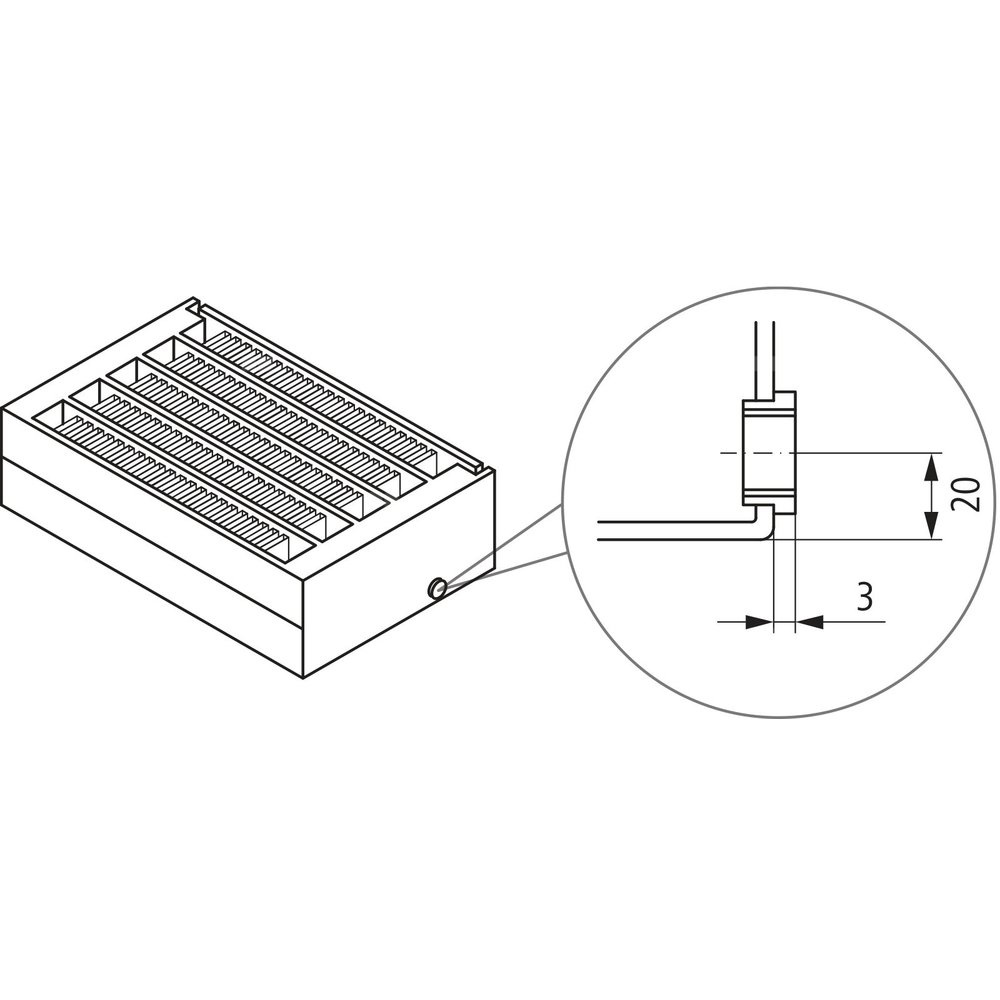 20

3