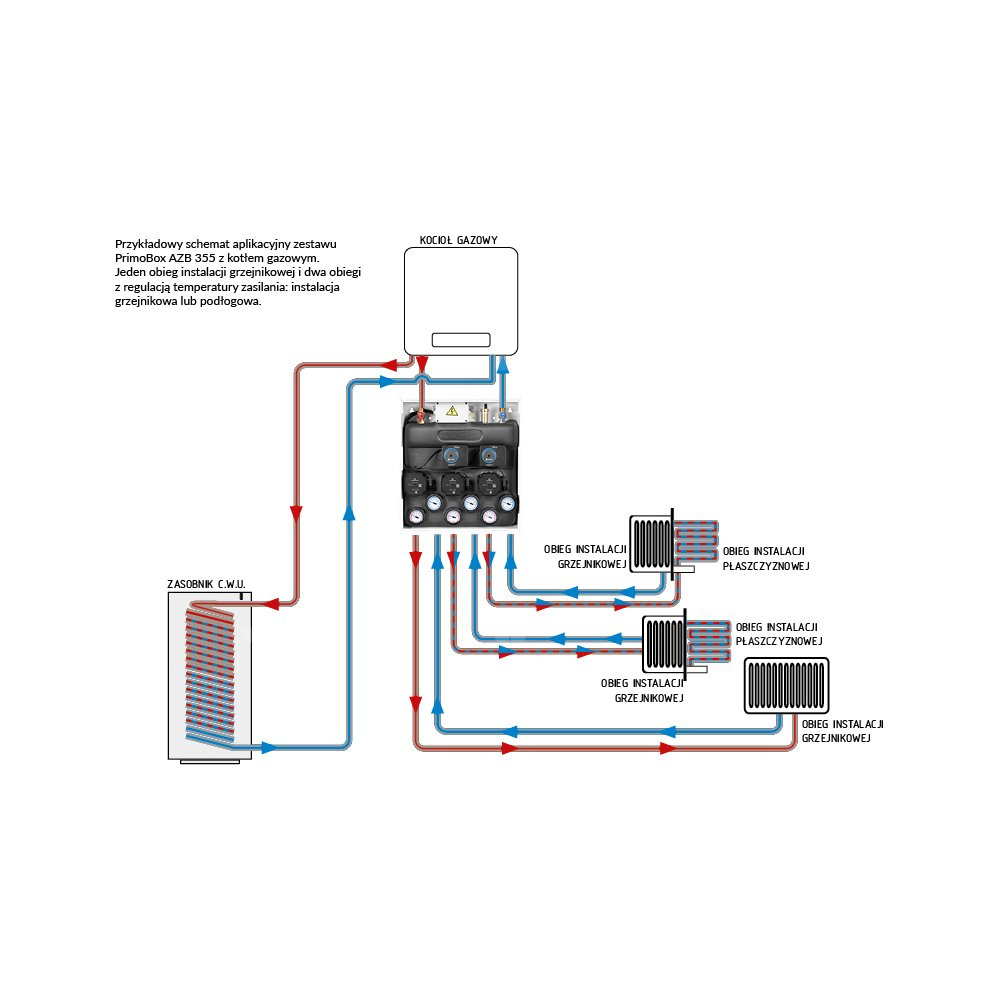 Przykładowy schemat aplikacyjny zestawu PrimoBox AZB 355 z kotłem gazowym.
Jeden obieg instalacji grzejnikowej i dwa obiegi z regulacją temperatury zasilania: instalacja grzejnikowa lub podłogowa.

KOCIOŁ GAZOWY

ZASOBNIK C.W.U.

OBIEG INSTALACJI GRZEJNIKOWEJ

OBIEG INSTALACJI PŁASZCZYZNOWEJ

OBIEG INSTALACJI PŁASZCZYZNOWEJ

OBIEG INSTALACJI GRZEJNIKOWEJ

OBIEG INSTALACJI GRZEJNIKOWEJ