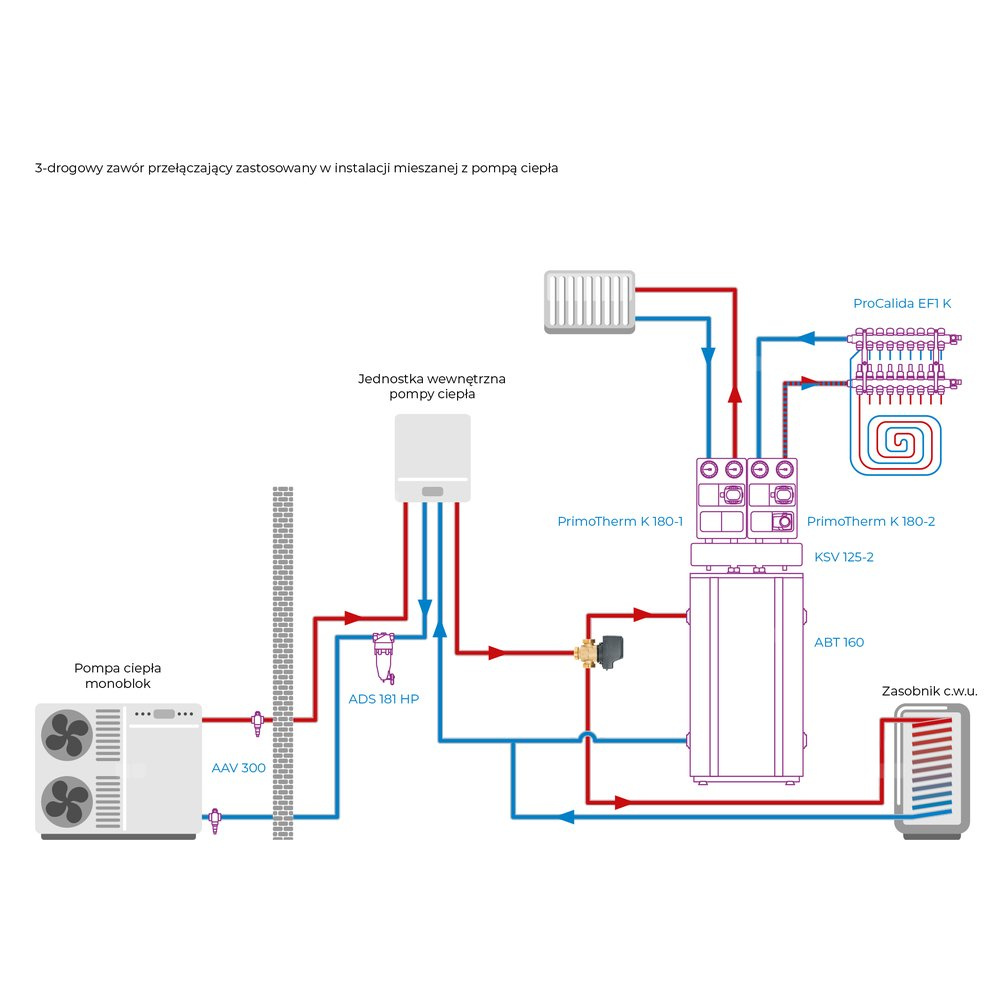 3-drogowy zawór przełączający zastosowany w instalacji mieszanej z pompą ciepła

ProCalida EF1 K

Jednostka wewnętrzna pompy ciepła

PrimoTherm K 180-1

PrimoTherm K 180-2

KSV 125-2

ABT 160

Pompa ciepła monoblok

ADS 181 HP

AAV 300

Zasobnik c.w.u.