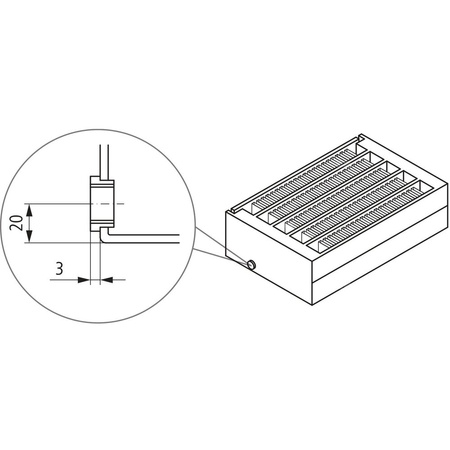 20

3