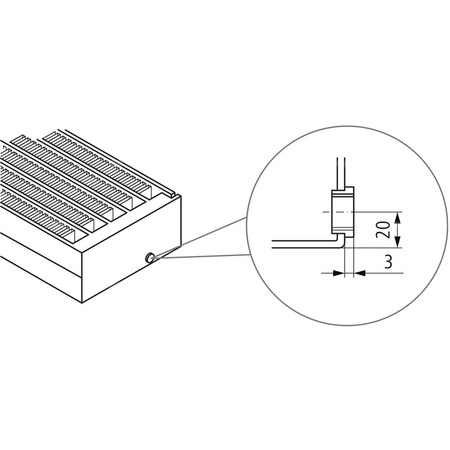 20

3