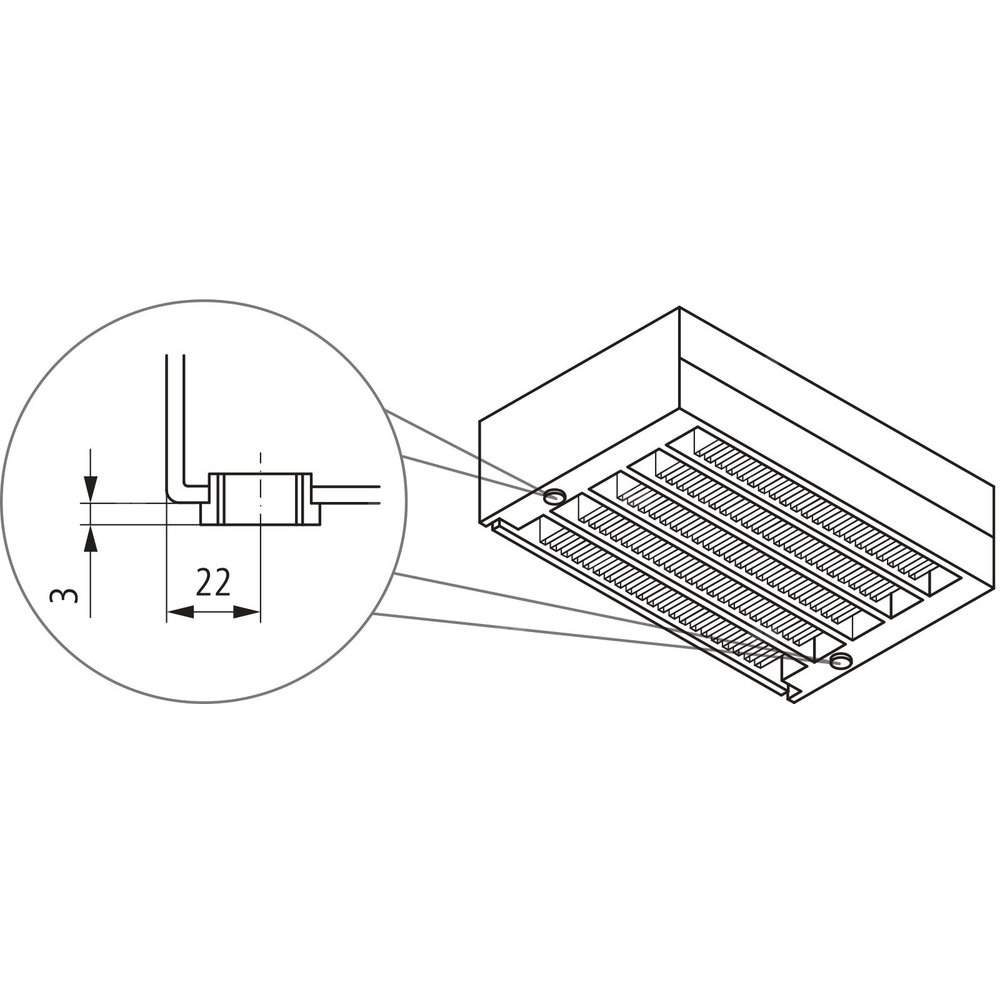 3

22