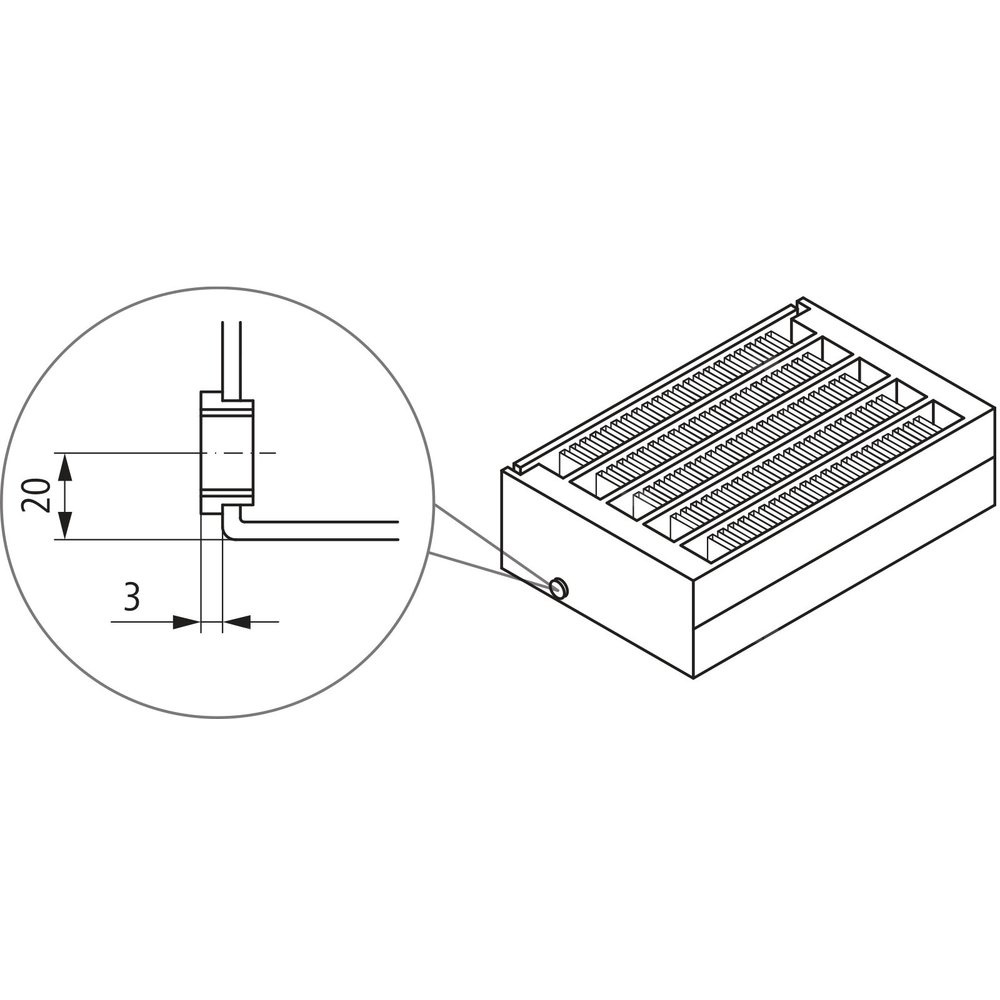 20
3