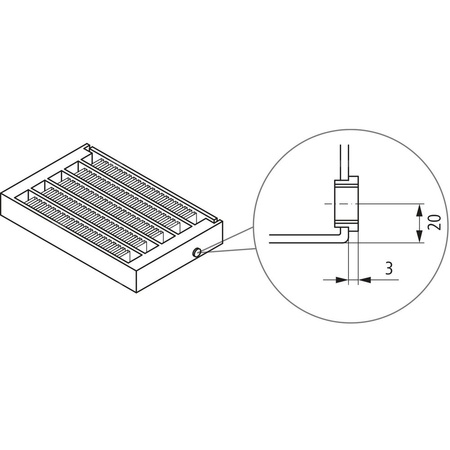 20

3