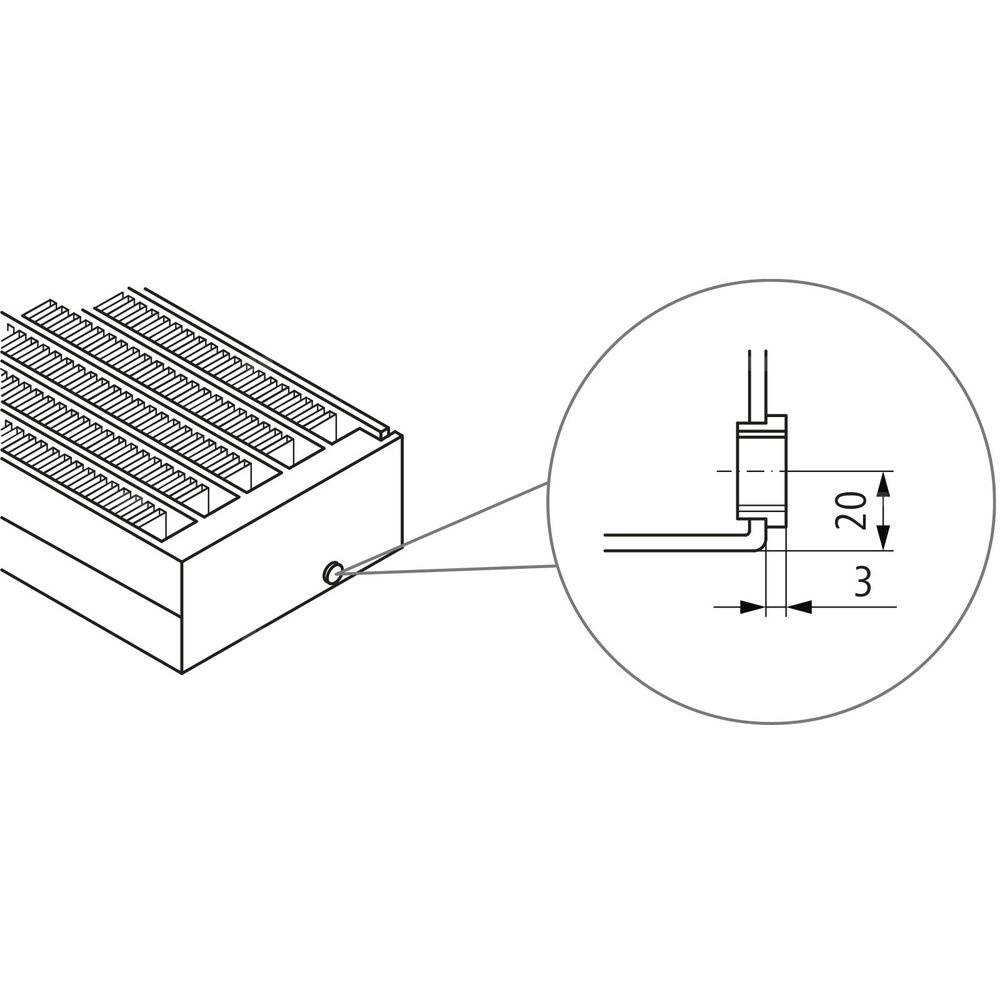 20
3