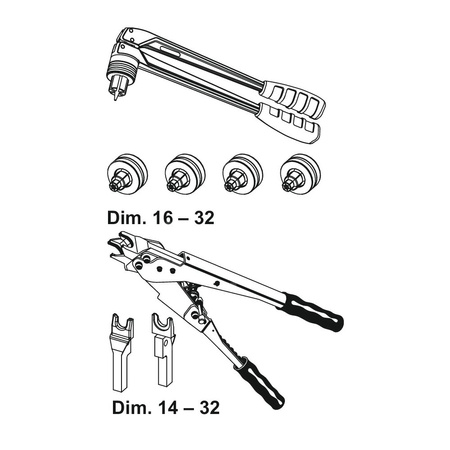 Dim. 16 – 32

Dim. 14 – 32