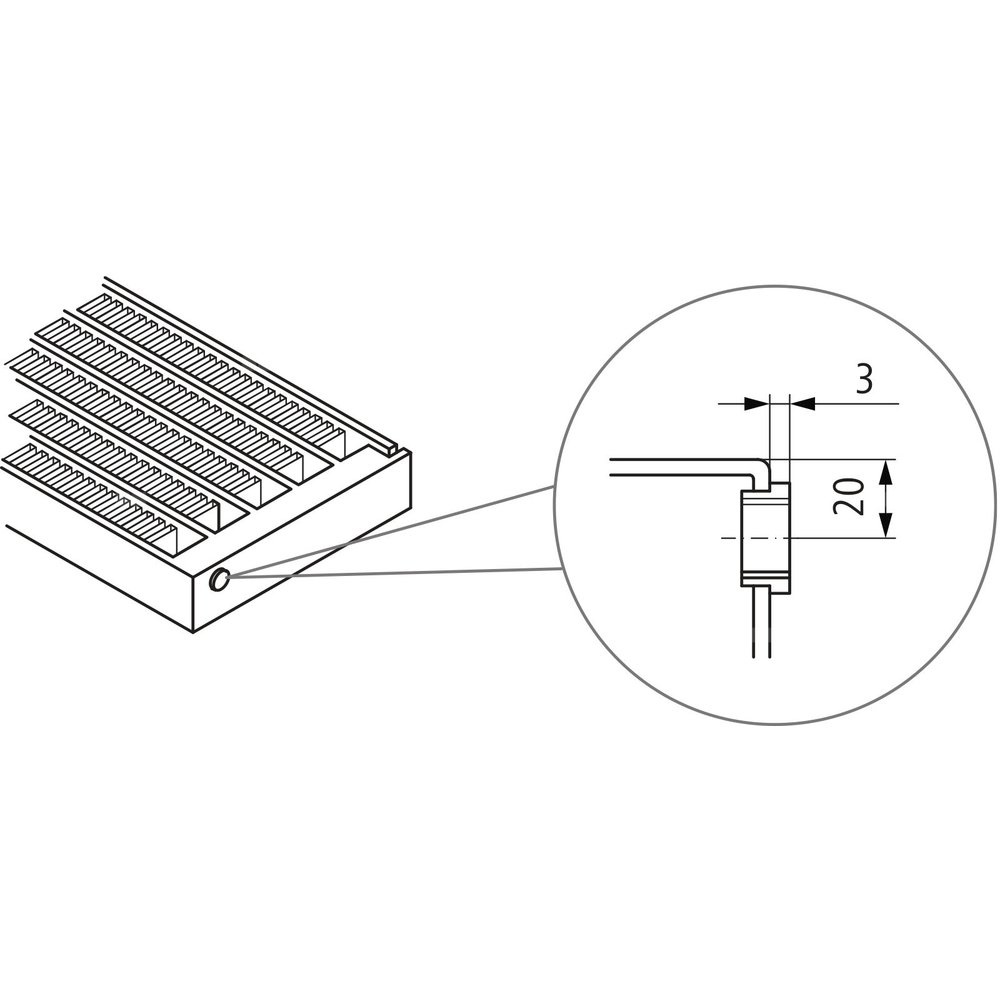 3

20