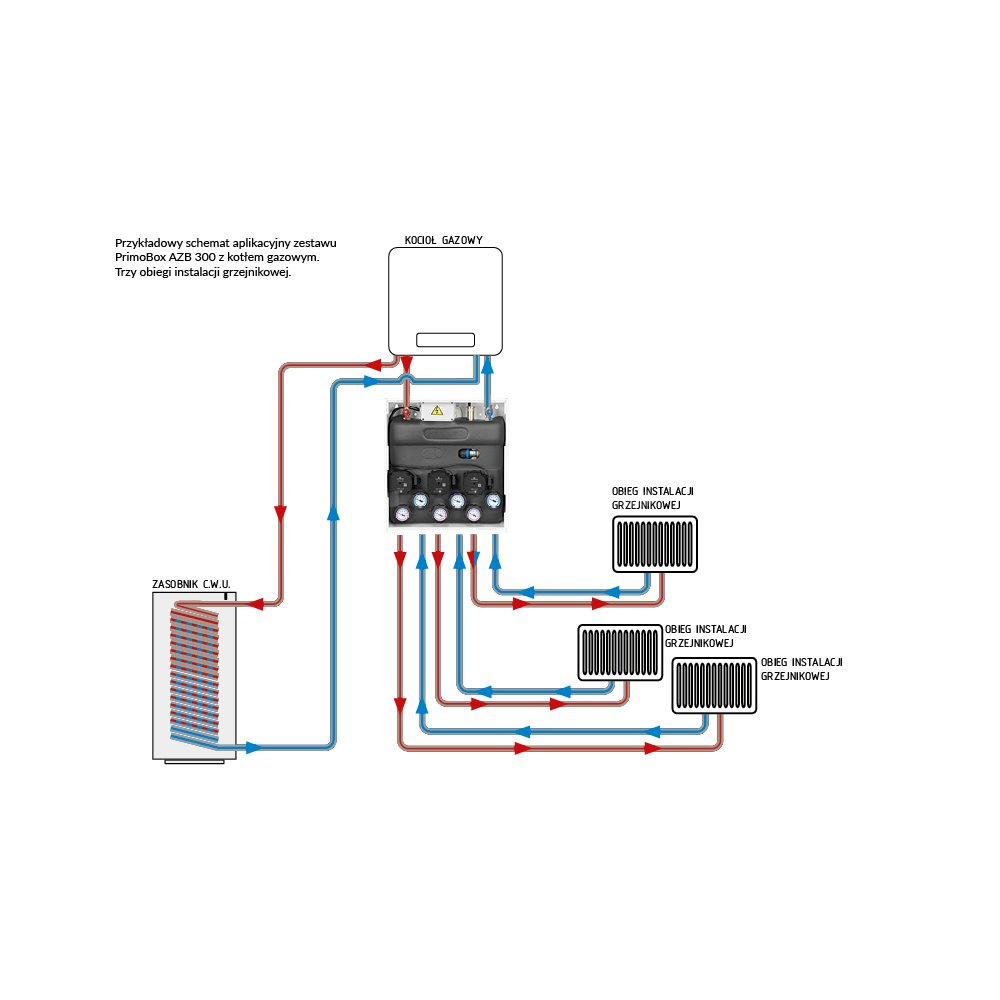 Przykładowy schemat aplikacyjny zestawu PrimoBox AZB 300 z kotłem gazowym. Trzy obiegi instalacji grzejnikowej.

KOCIOŁ GAZOWY

OBIEG INSTALACJI GRZEJNIKOWEJ

ZASOBNIK C.W.U.

OBIEG INSTALACJI GRZEJNIKOWEJ

OBIEG INSTALACJI GRZEJNIKOWEJ