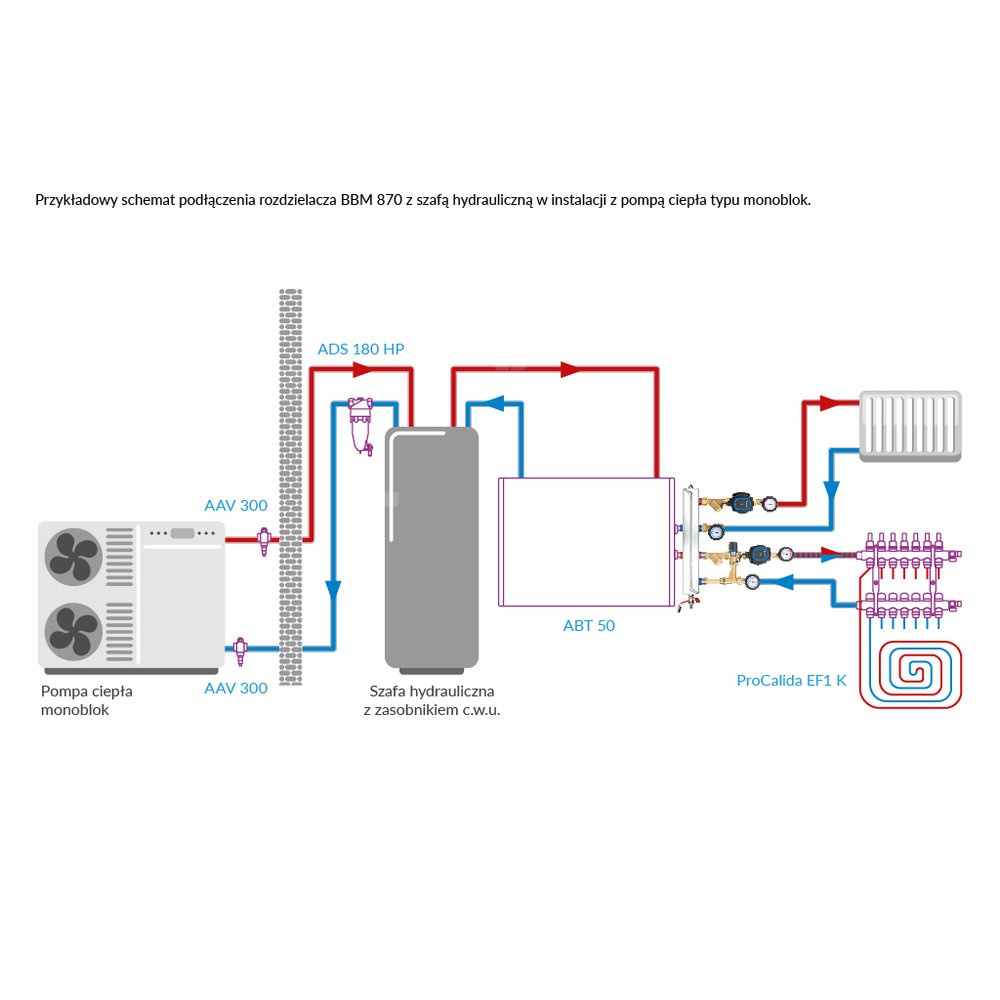 Przykładowy schemat podłączenia rozdzielacza BBM 870 z szafą hydrauliczną w instalacji z pompą ciepła typu monoblok.

ADS 180 HP

AAV 300

AAV 300

Pompa ciepła monoblok

Szafa hydrauliczna z zasobnikiem c.w.u.

ABT 50

ProCalida EF1 K