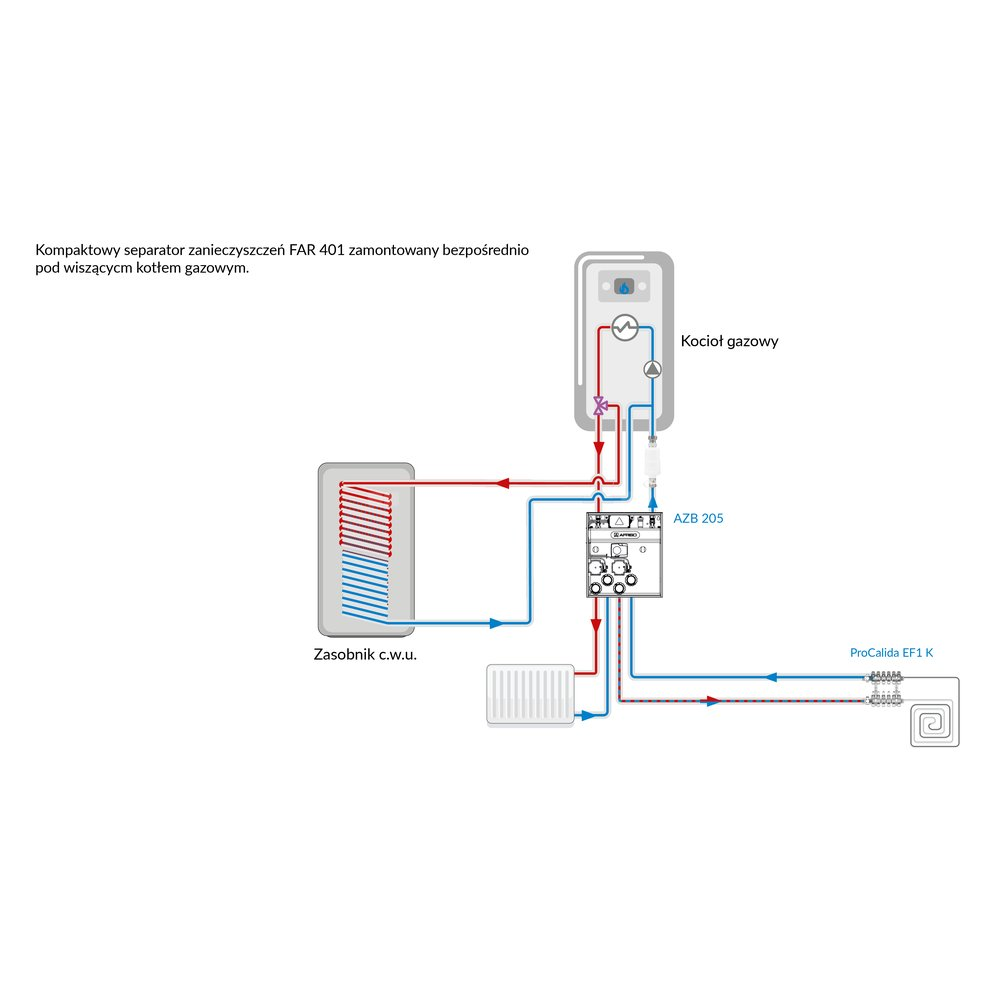 Kompaktowy separator zanieczyszczeń FAR 401 zamontowany bezpośrednio pod wiszącycm kotłem gazowym.

Kocioł gazowy

AZB 205

AFRISO

Zasobnik c.w.u.

ProCalida EF1 K