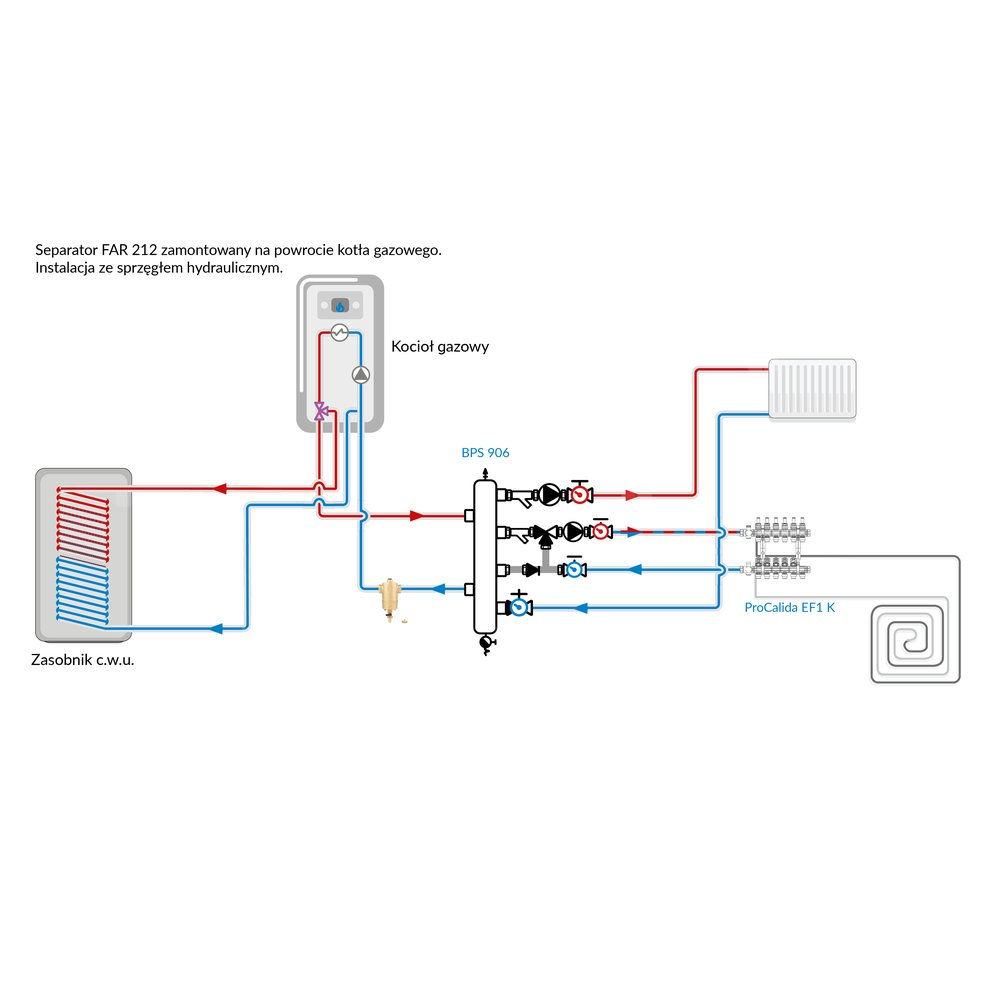 Separator FAR 212 zamontowany na powrocie kotła gazowego.
Instalacja ze sprzęgłem hydraulicznym.

Kocioł gazowy

BPS 906

ProCalida EF1 K

Zasobnik c.w.u.