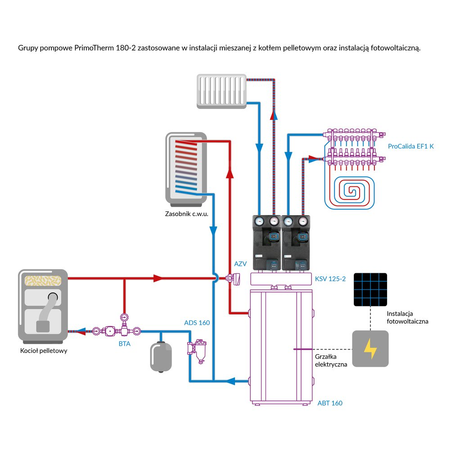 Grupy pompowe PrimoTherm 180-2 zastosowane w instalacji mieszanej z kotłem pelletowym oraz instalacją fotowoltaiczną.

ProCalida EF1 K

Zasobnik c.w.u.

AZV

KSV 125-2

Instalacja fotowoltaiczna

ADS 160

BTA

Kocioł pelletowy

Grzałka elektryczna

ABT 160