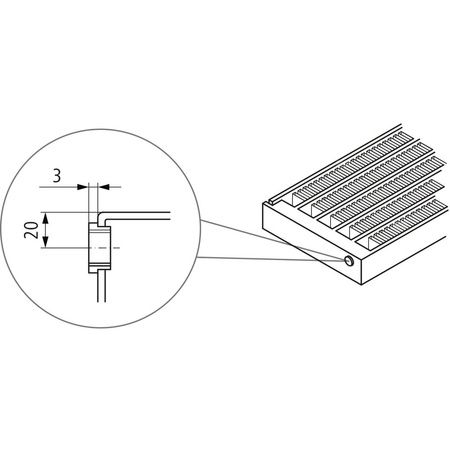 3

20