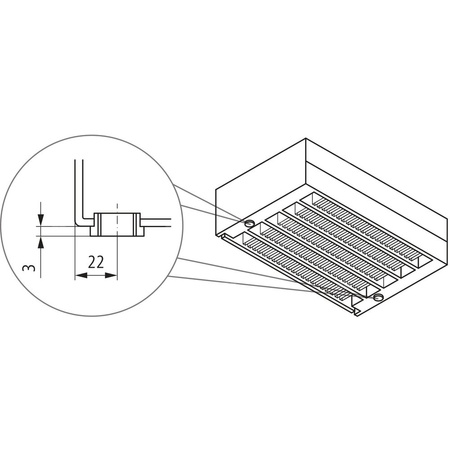 3
22