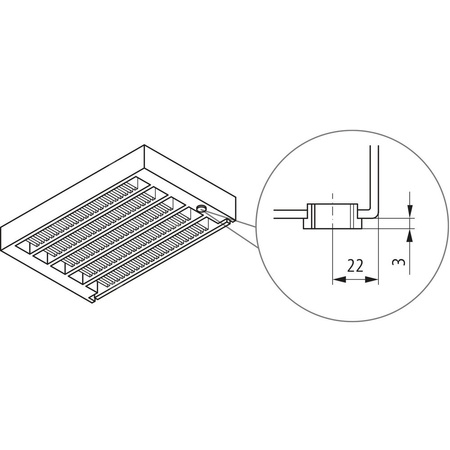 22
3