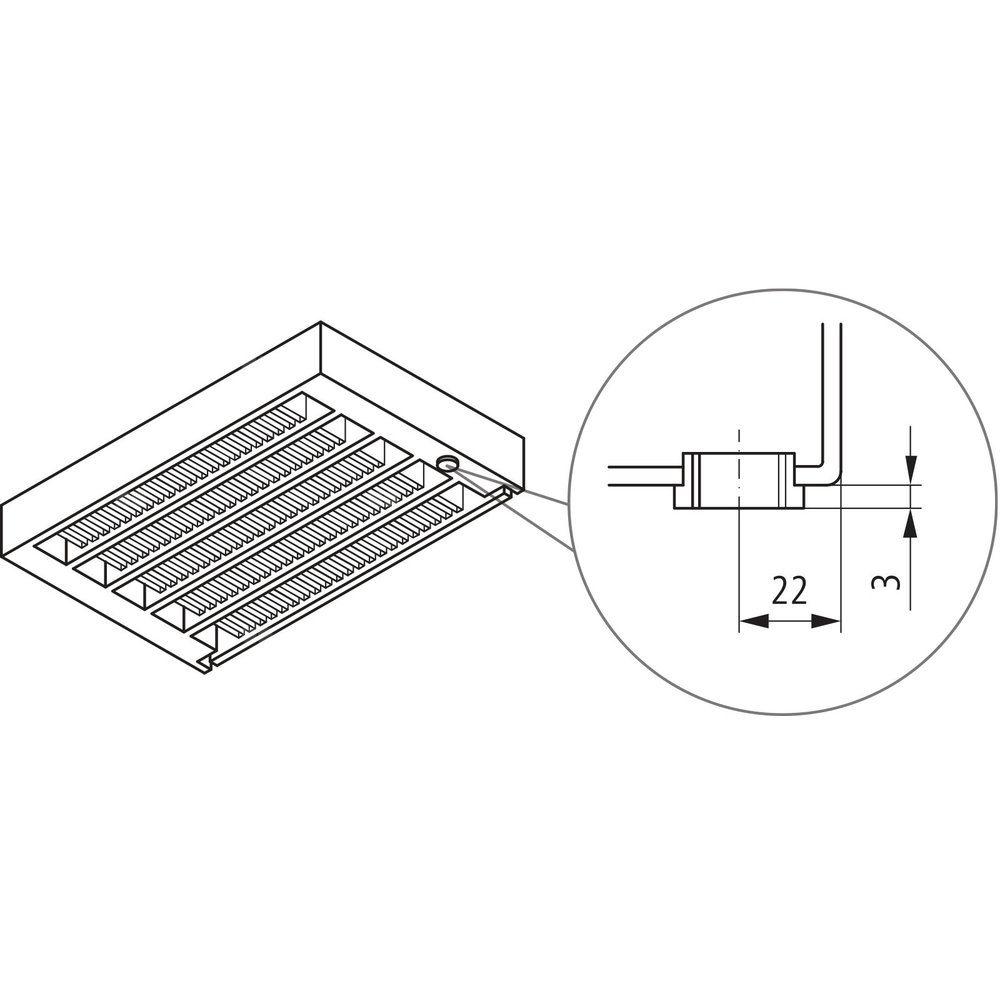 22

3