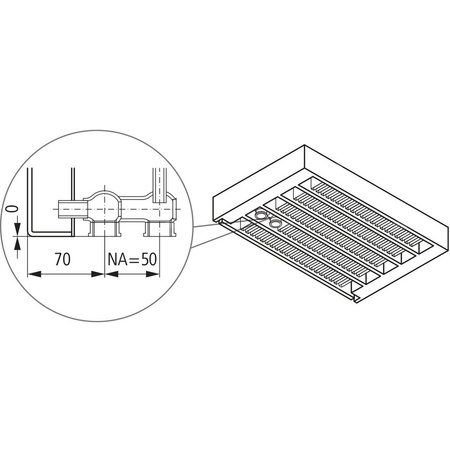 0
70
NA=50