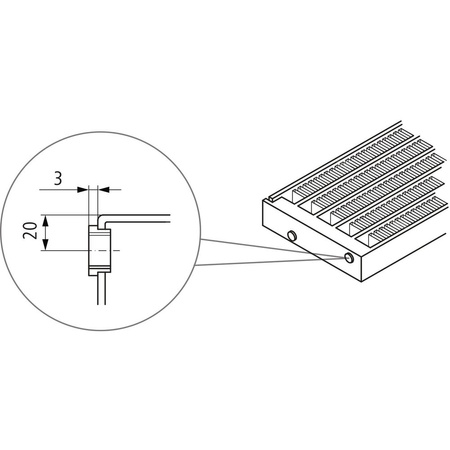 3

20