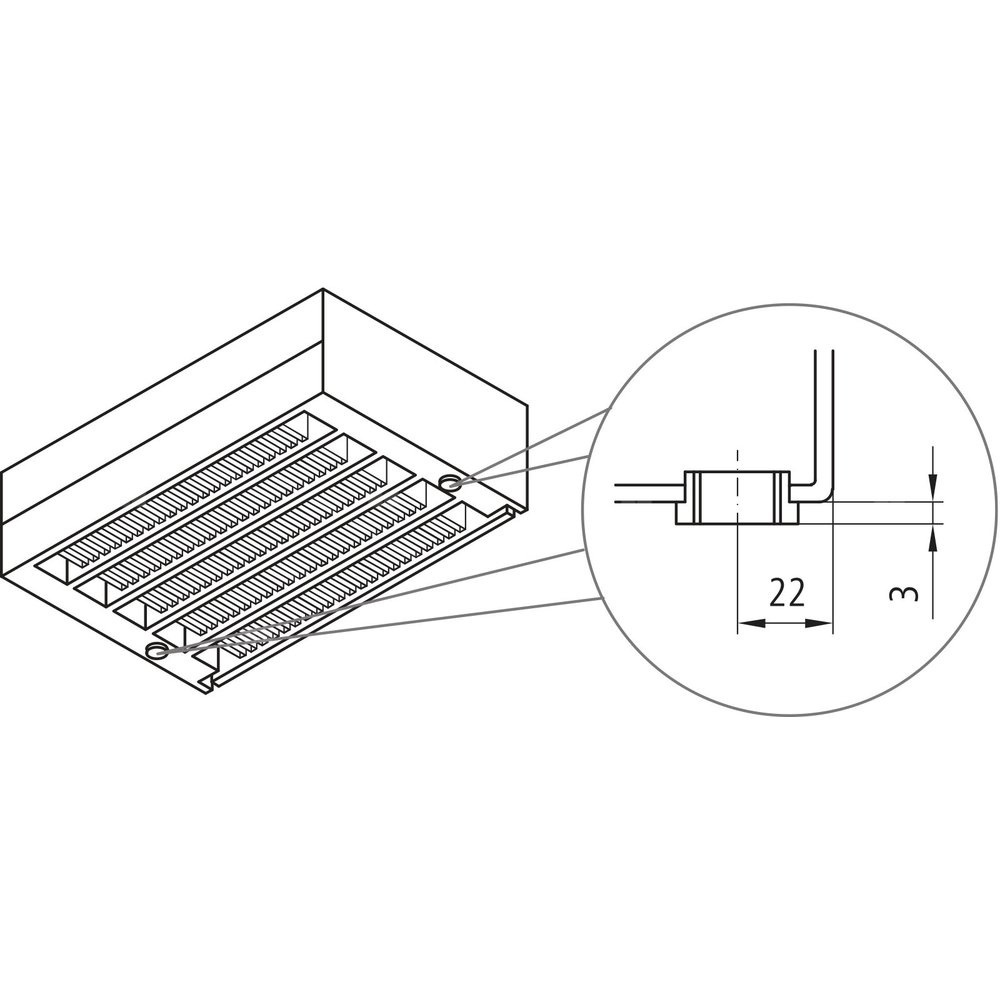 22
3