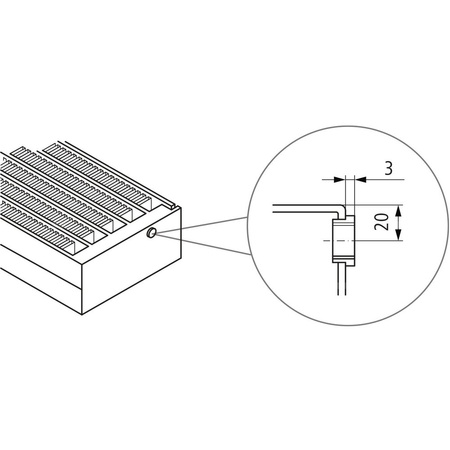 3
20