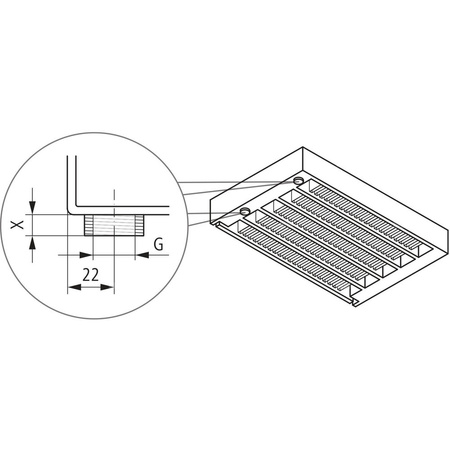 X
G
22