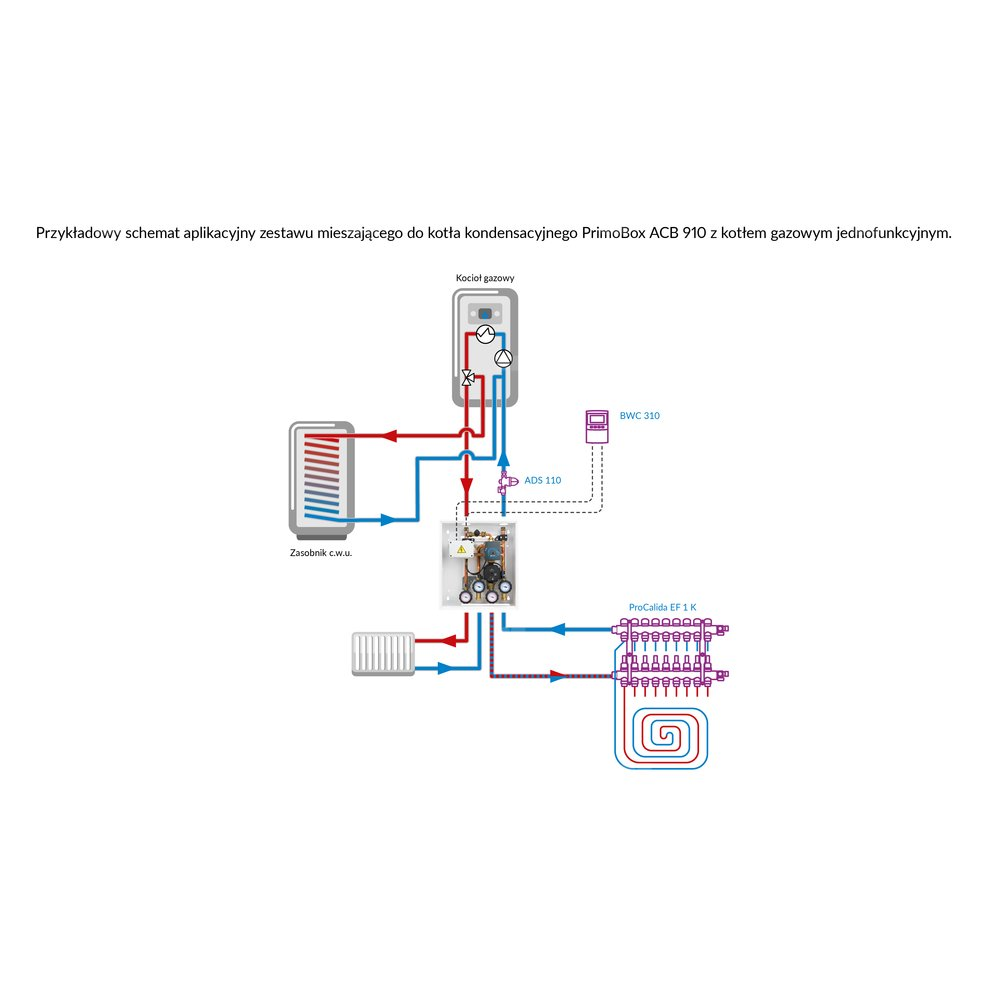 Przykładowy schemat aplikacyjny zestawu mieszającego do kotła kondensacyjnego PrimoBox ACB 910 z kotłem gazowym jednofunkcyjnym.

Kocioł gazowy

BWC 310

ADS 110

Zasobnik c.w.u.

ProCalida EF 1 K