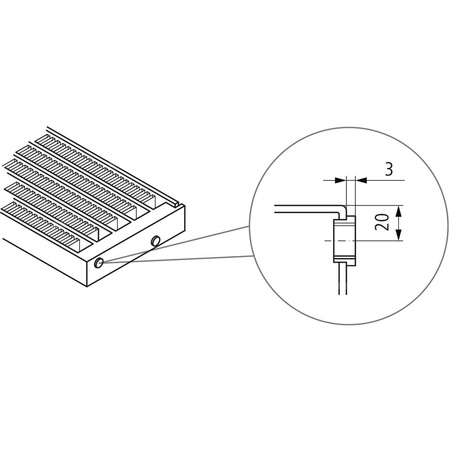 3

20