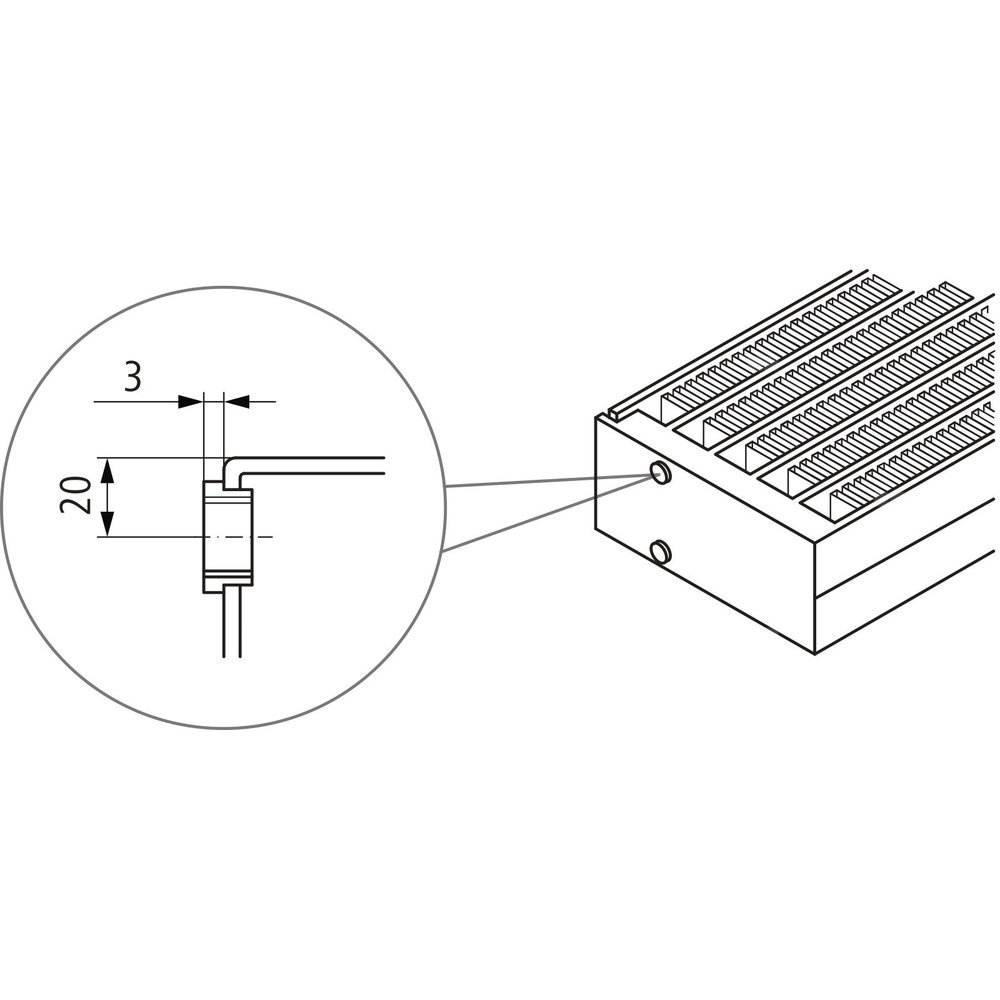 3
20