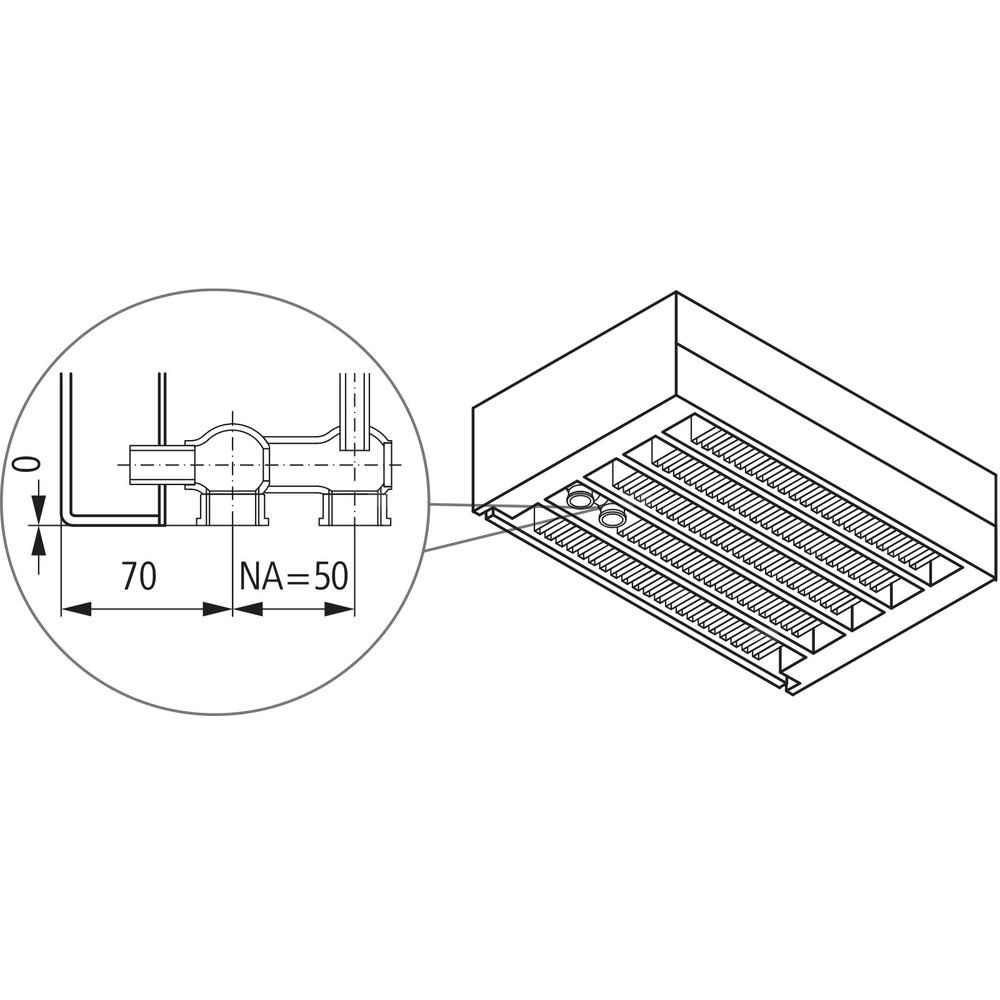 0
70
NA=50