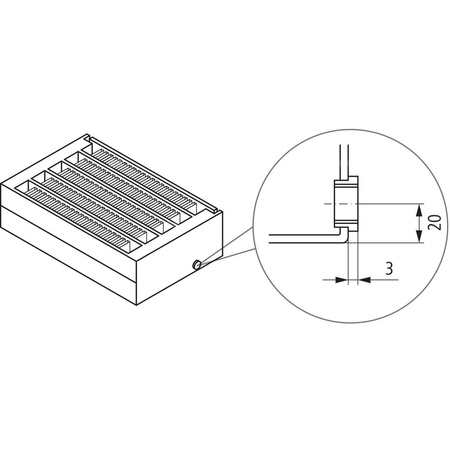 20
3