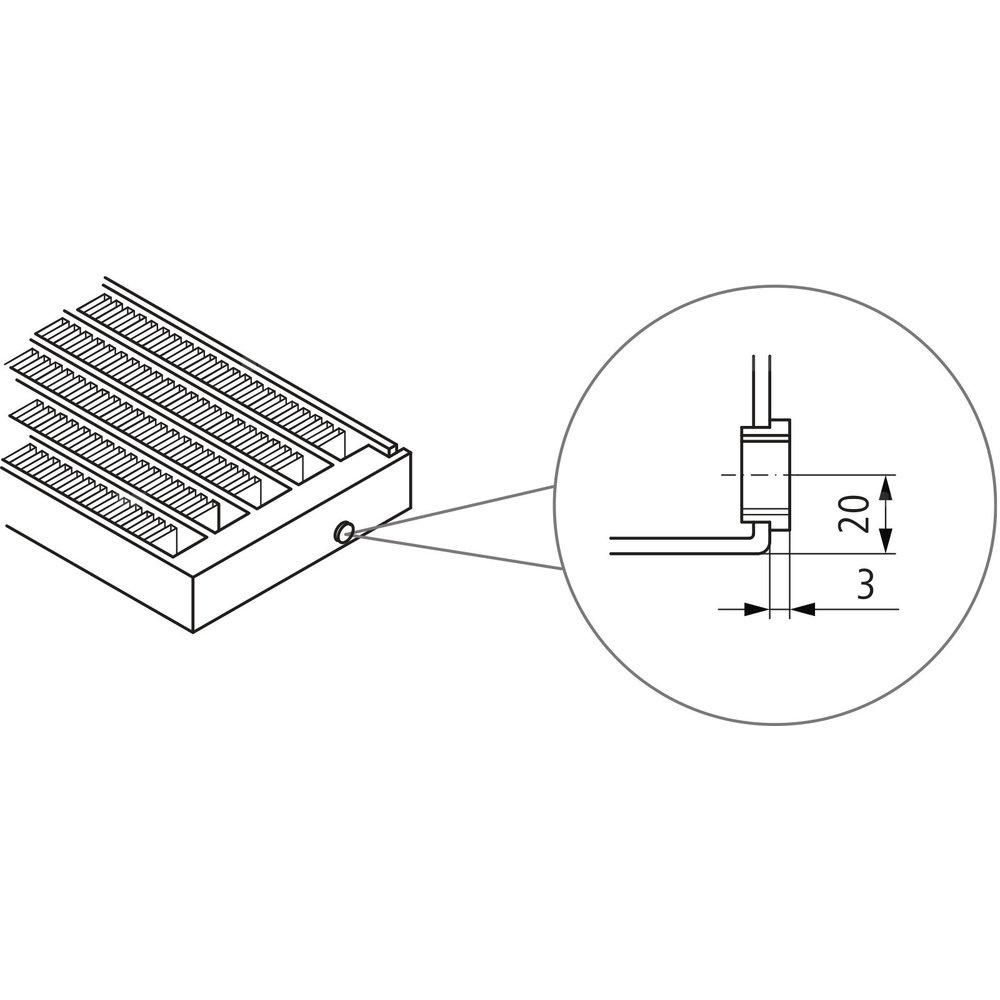 20

3