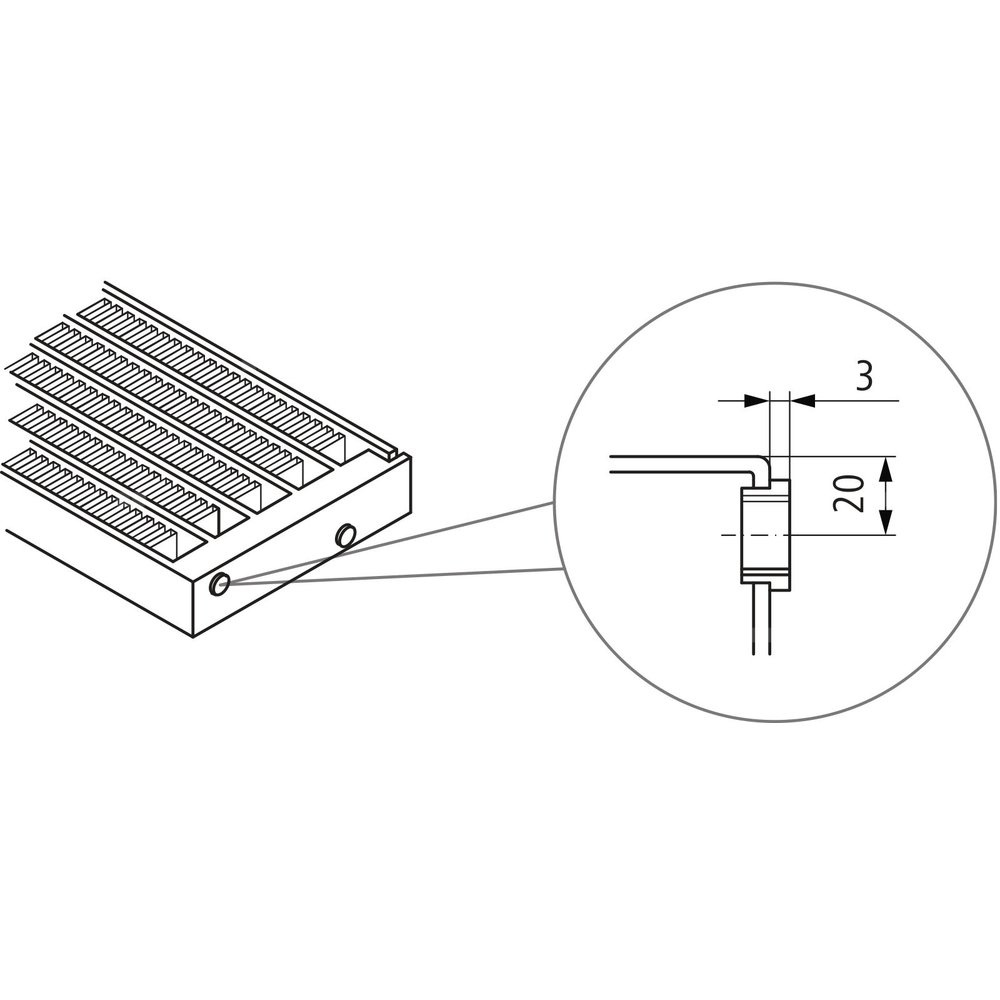 3
20